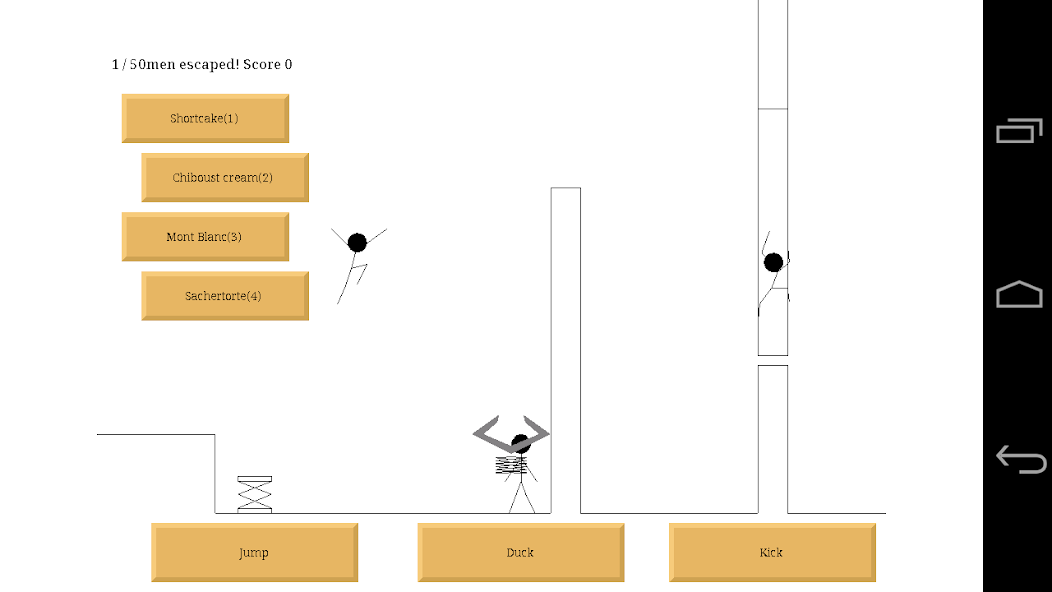 1 / 50men escaped! Score 0

Shortcake(1)

Chiboust cream(2)

Mont Blanc(3)

Sachertorte(4)

Jump

Duck

Kick